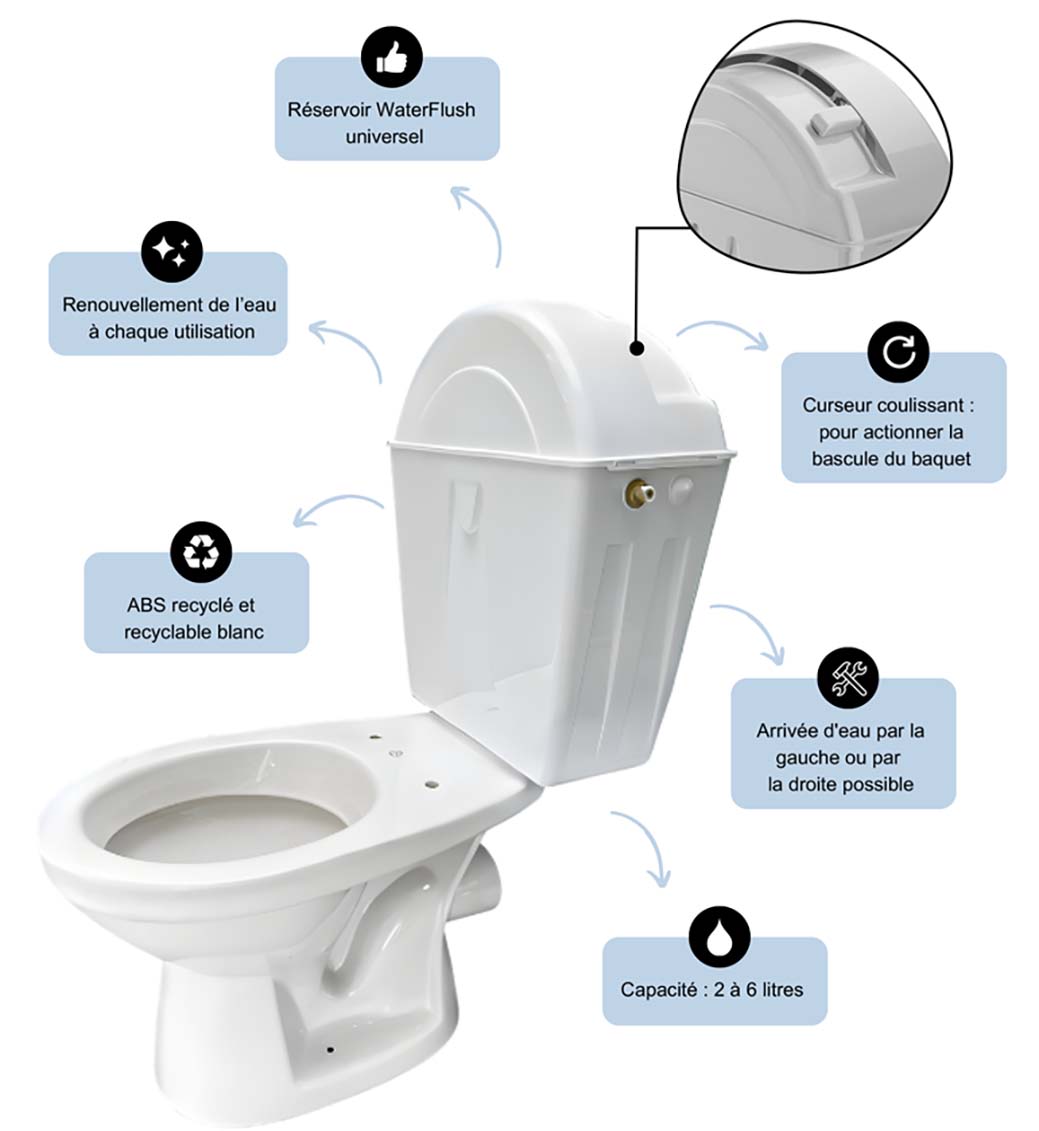 Réservoir WaterFlush universel

Renouvellement de l'eau à chaque utilisation

Curseur coulissant : pour actionner la bascule du baquet

ABS recyclé et recyclable blanc

Arrivée d'eau par la gauche ou par la droite possible

Capacité : 2 à 6 litres