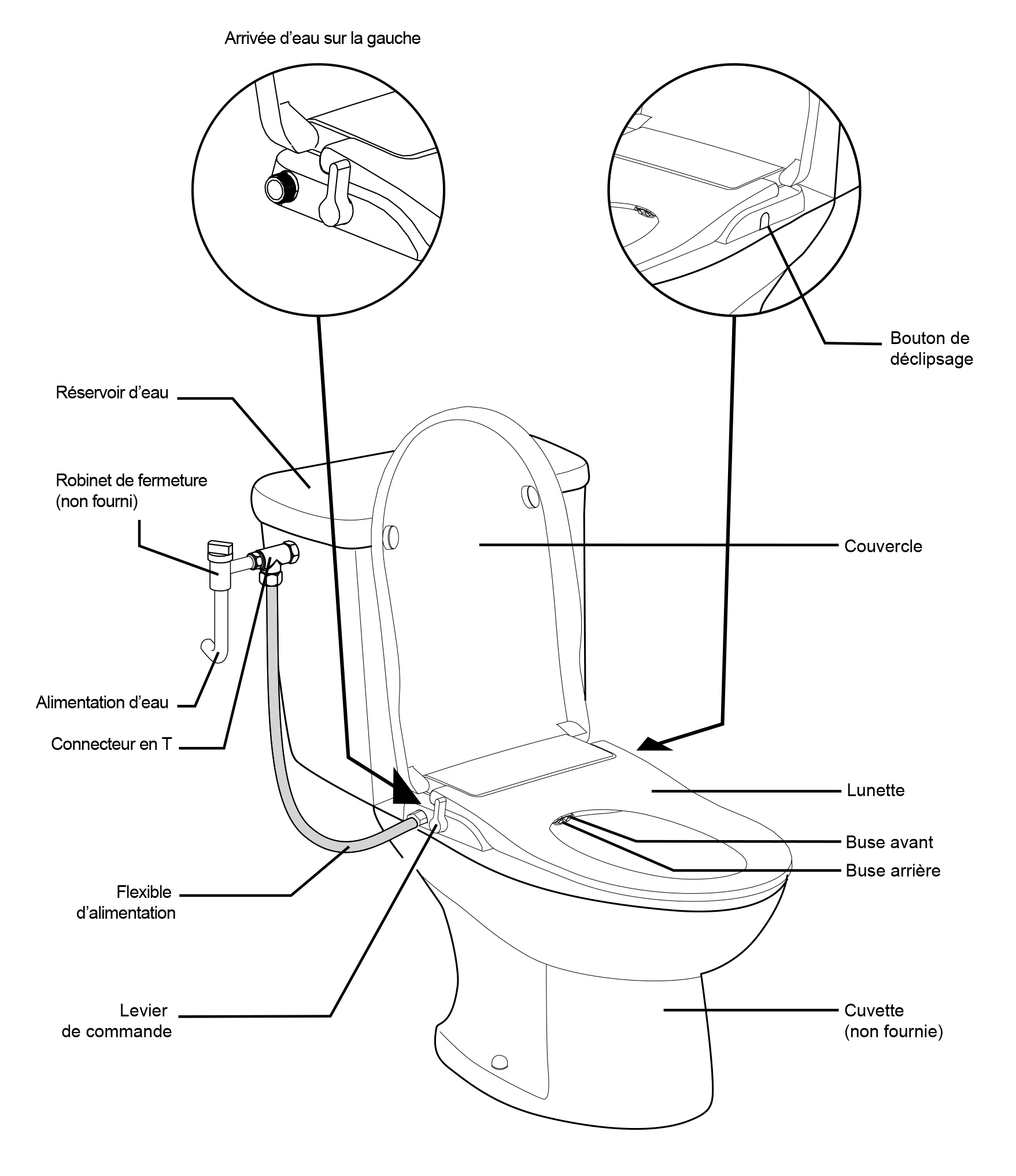 Arrivée d'eau sur la gauche

Bouton de déclipsage

Réservoir d'eau

Robinet de fermeture (non fourni)

Couvercle

Alimentation d'eau

Connecteur en T

Lunette

Buse avant

Buse arrière

Flexible d'alimentation

Levier de commande

Cuvette (non fournie)