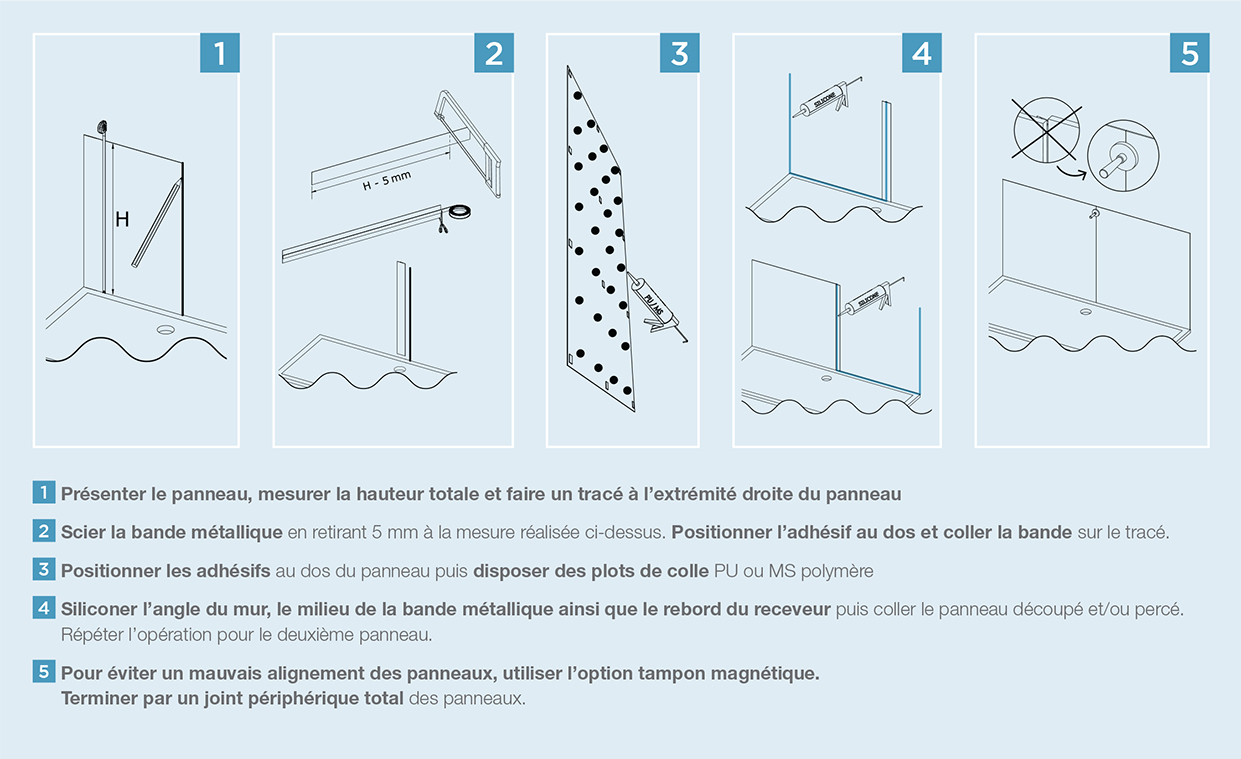 1

H

2

H - 5 mm

3

PU / MS

4

SILICONE

SILICONE

5

1 Présenter le panneau, mesurer la hauteur totale et faire un tracé à l'extrémité droite du panneau

2 Scier la bande métallique en retirant 5 mm à la mesure réalisée ci-dessus. Positionner l'adhésif au dos et coller la bande sur le tracé.

3 Positionner les adhésifs au dos du panneau puis disposer des plots de colle PU ou MS polymère

4 Siliconer l'angle du mur, le milieu de la bande métallique ainsi que le rebord du receveur puis coller le panneau découpé et/ou percé. Répéter l'opération pour le deuxième panneau.

5 Pour éviter un mauvais alignement des panneaux, utiliser l'option tampon magnétique. Terminer par un joint périphérique total des panneaux.