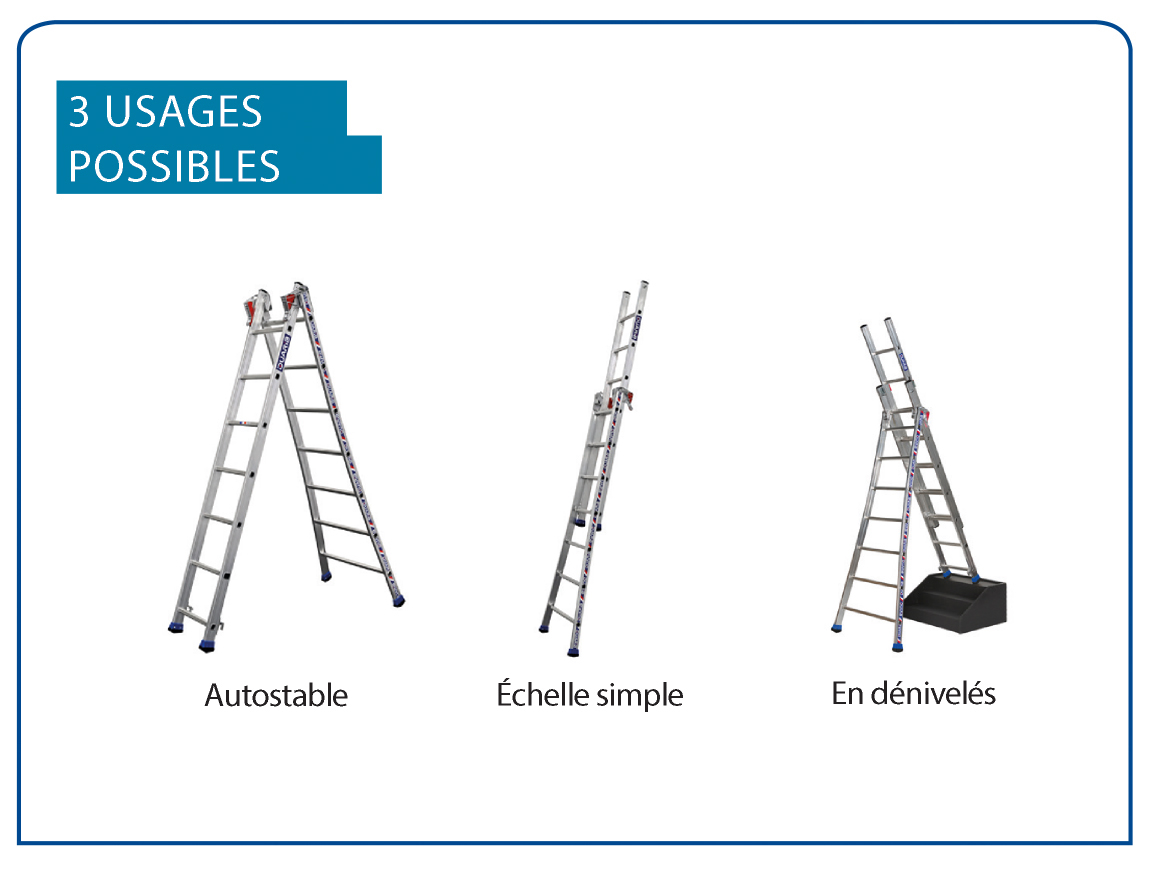 3 USAGES POSSIBLES

Autostable

Échelle simple

En dénivelés