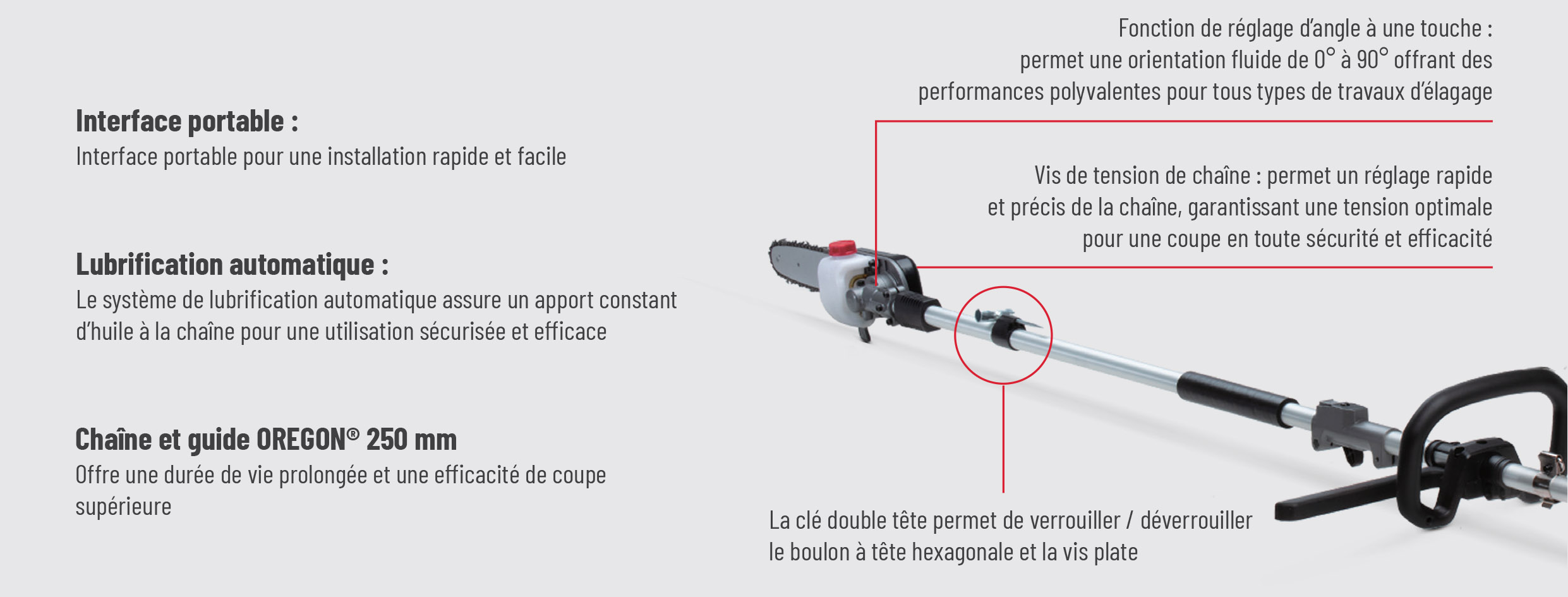 Interface portable :
Interface portable pour une installation rapide et facile

Lubrification automatique :
Le système de lubrification automatique assure un apport constant d'huile à la chaîne pour une utilisation sécurisée et efficace

Chaîne et guide OREGON® 250 mm
Offre une durée de vie prolongée et une efficacité de coupe supérieure

Fonction de réglage d'angle à une touche : permet une orientation fluide de 0° à 90° offrant des performances polyvalentes pour tous types de travaux d'élagage

Vis de tension de chaîne : permet un réglage rapide et précis de la chaîne, garantissant une tension optimale pour une coupe en toute sécurité et efficacité

La clé double tête permet de verrouiller / déverrouiller le boulon à tête hexagonale et la vis plate