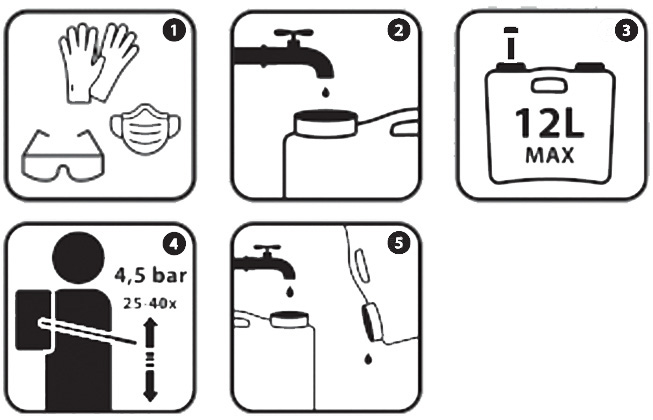 1

2

3

12L
MAX

4

4,5 bar
25-40x

5