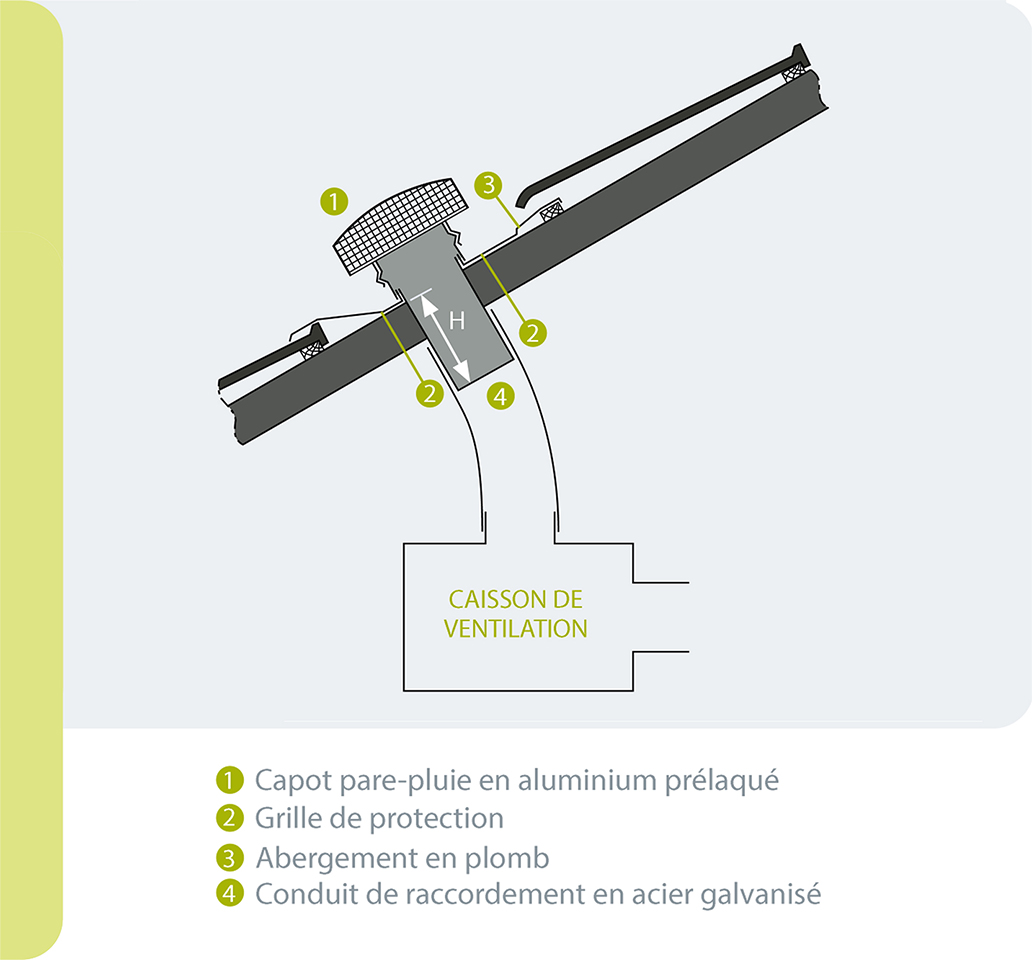 1
3
H
2
2
4
CAISSON DE VENTILATION

1 Capot pare-pluie en aluminium prélaqué
2 Grille de protection
3 Abergement en plomb
4 Conduit de raccordement en acier galvanisé