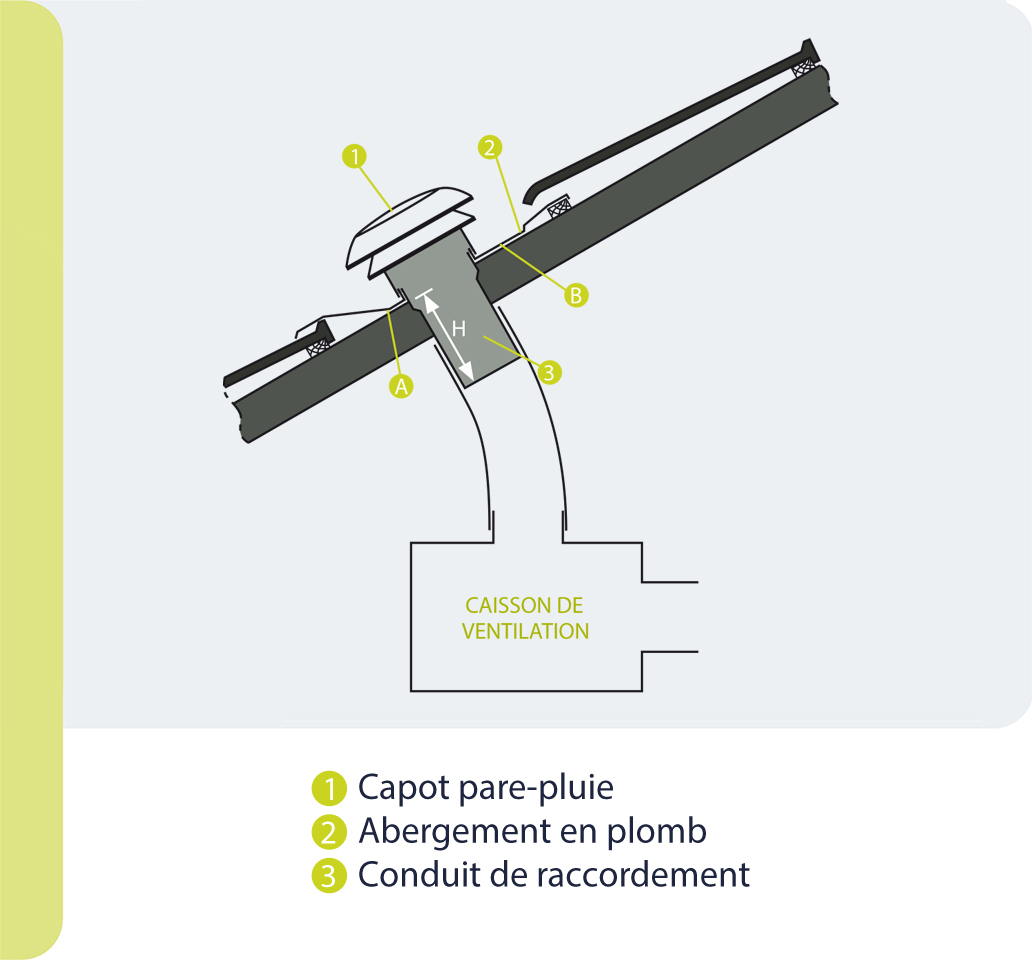 1
2
B
H
3
A
CAISSON DE VENTILATION

1 Capot pare-pluie
2 Abergement en plomb
3 Conduit de raccordement