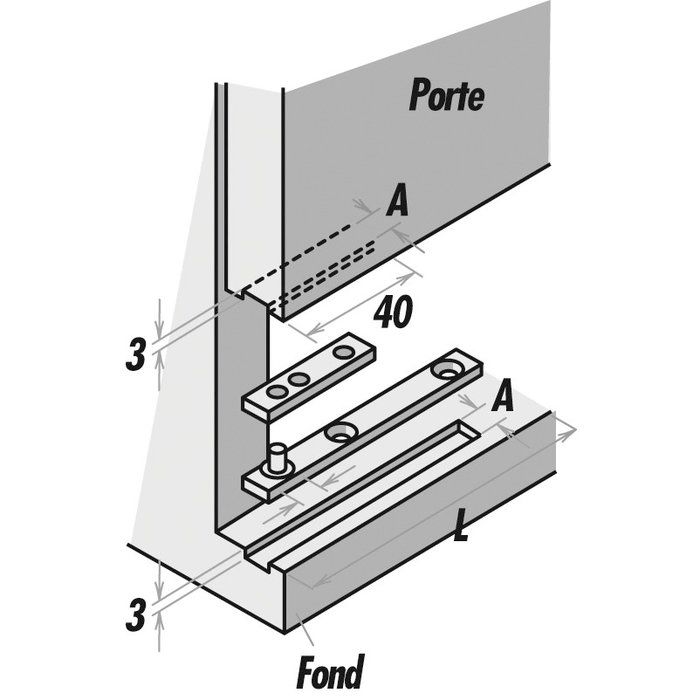 Porte

A

40

3

A

L

3

Fond